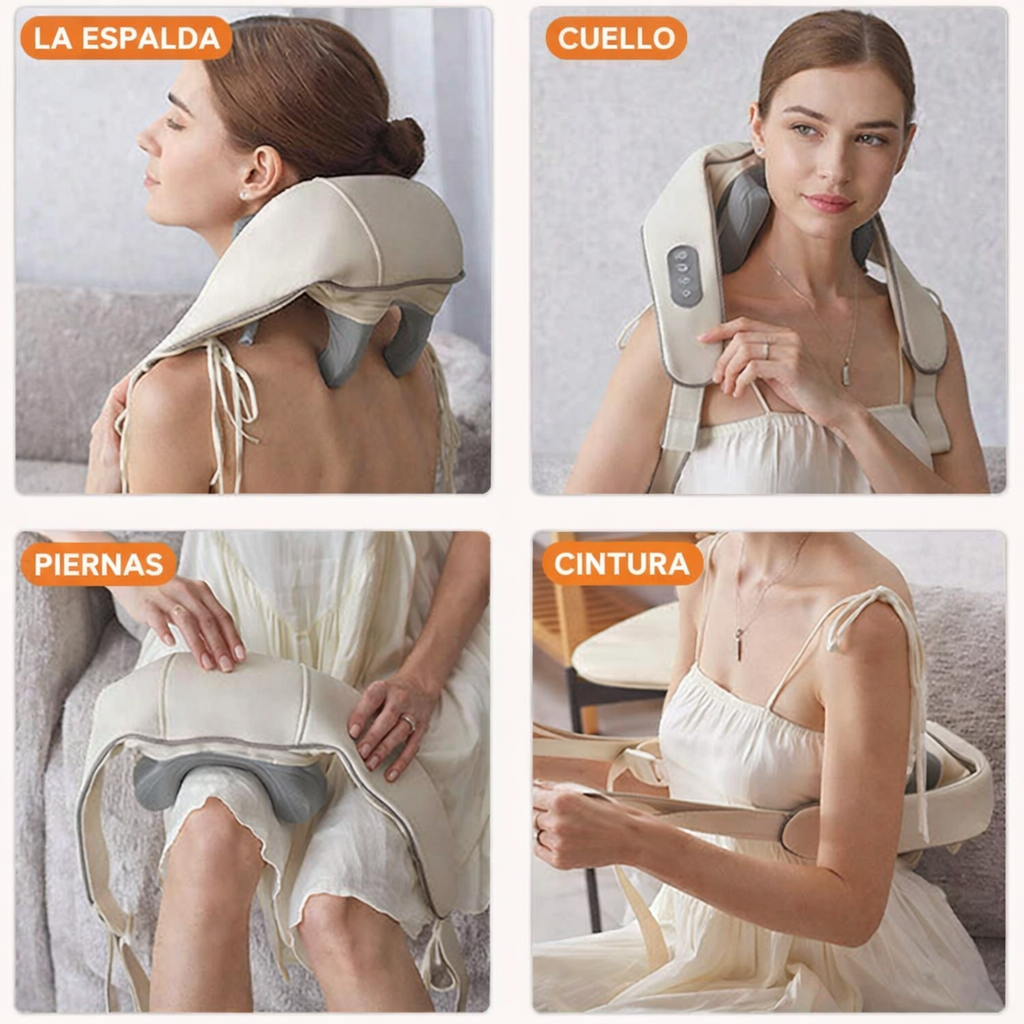 LA ESPALDA

CUELLO

PIERNAS

CINTURA