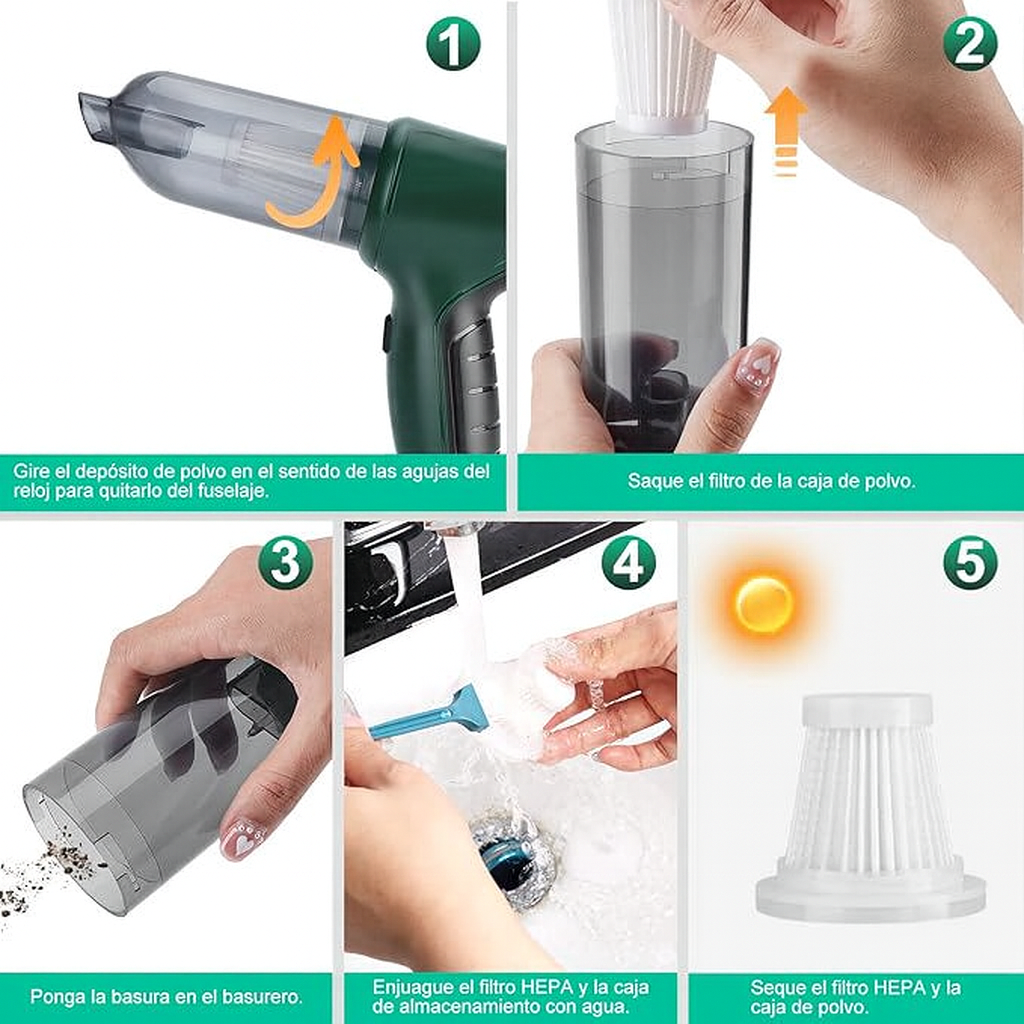 1

Gire el depósito de polvo en el sentido de las agujas del reloj para quitarlo del fuselaje.

2

Saque el filtro de la caja de polvo.

3

Ponga la basura en el basurero.

4

Enjuague el filtro HEPA y la caja de almacenamiento con agua.

5

Seque el filtro HEPA y la caja de polvo.